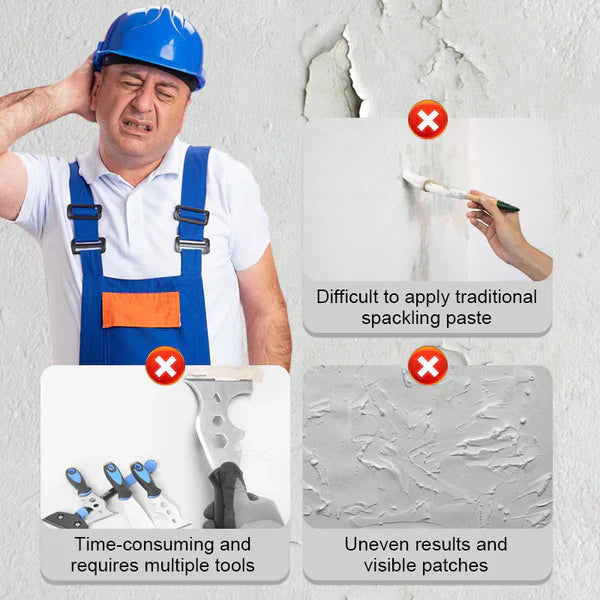 Difficult to apply traditional spackling paste

Time-consuming and requires multiple tools

Uneven results and visible patches